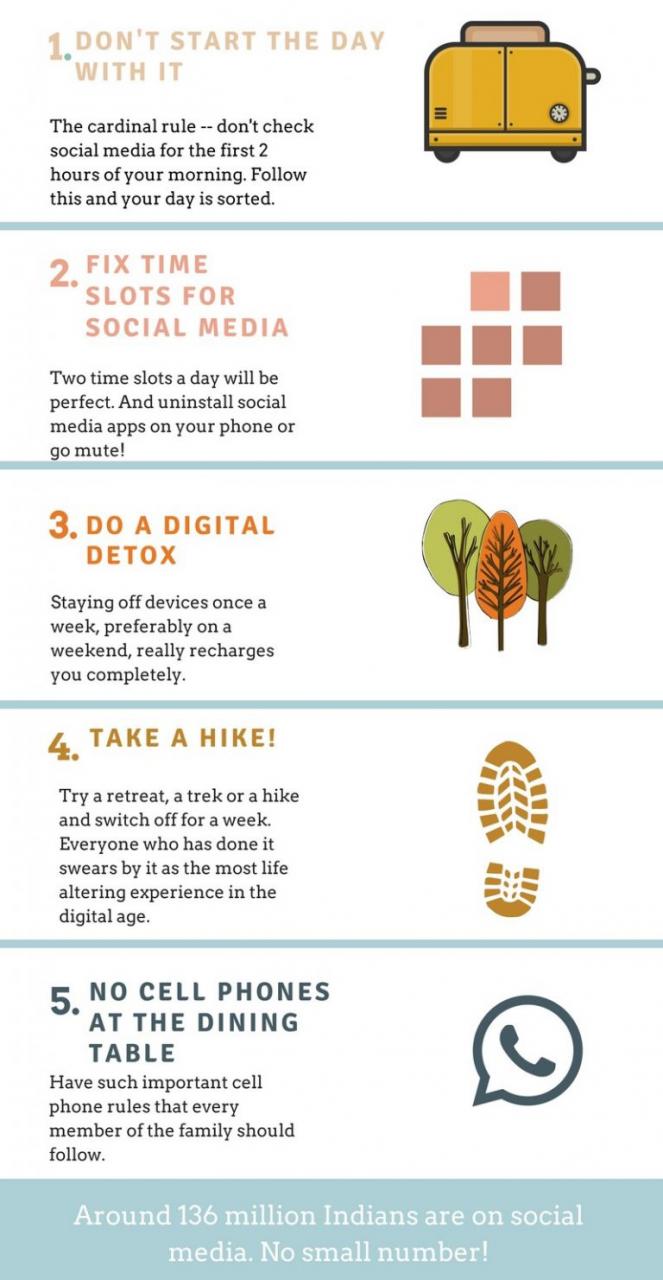 1. DON'T START THE DAY WITH IT

The cardinal rule -- don't check social media for the first 2 hours of your morning. Follow this and your day is sorted.

2. FIX TIME SLOTS FOR SOCIAL MEDIA

Two time slots a day will be perfect. And uninstall social media apps on your phone or go mute!

3. DO A DIGITAL DETOX

Staying off devices once a week, preferably on a weekend, really recharges you completely.

4. TAKE A HIKE!

Try a retreat, a trek or a hike and switch off for a week. Everyone who has done it swears by it as the most life altering experience in the digital age.

5. NO CELL PHONES AT THE DINING TABLE

Have such important cell phone rules that every member of the family should follow.

Around 136 million Indians are on social media. No small number!